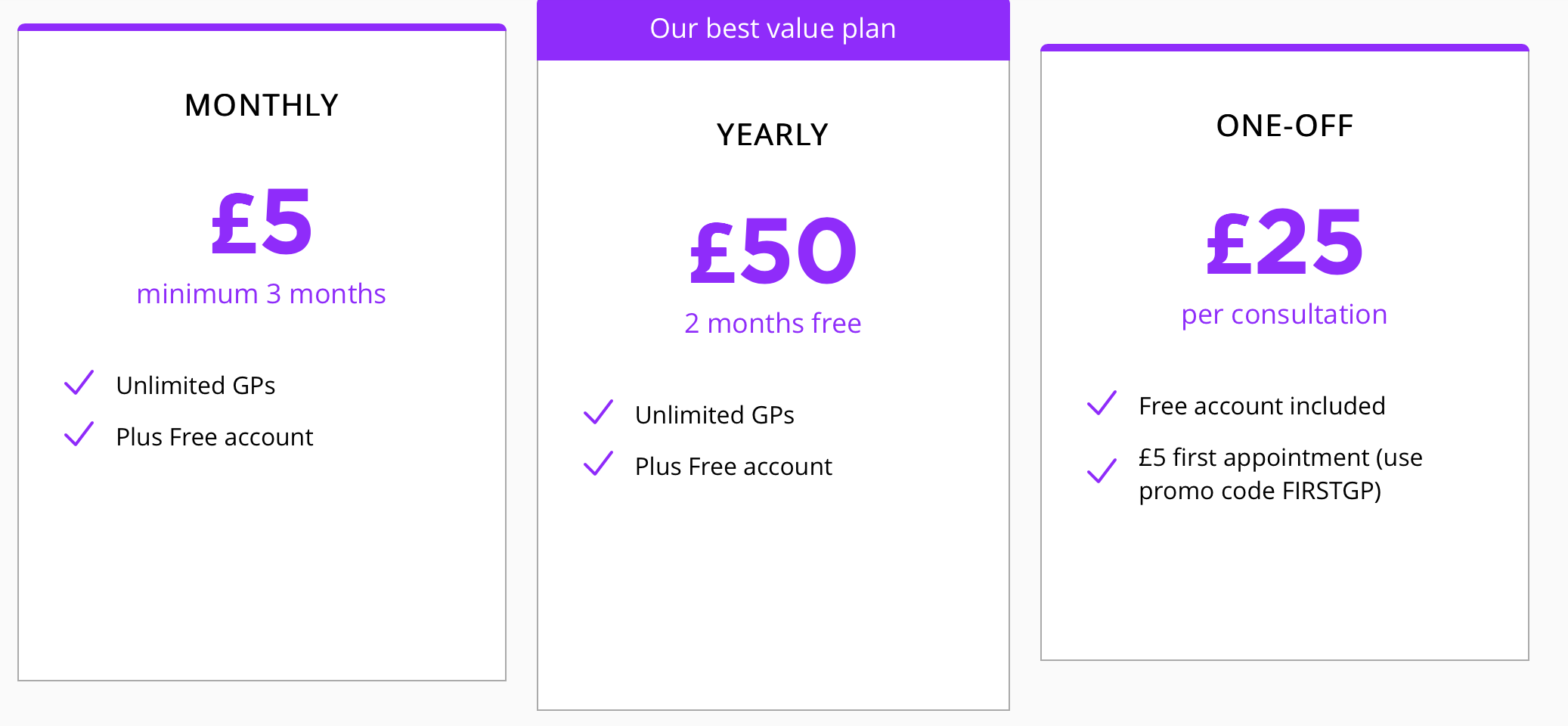 MONTHLY

£5

minimum 3 months

Unlimited GPs

Plus Free account

Our best value plan

YEARLY

£50

2 months free

Unlimited GPs

Plus Free account

ONE-OFF

£25

per consultation

Free account included

£5 first appointment (use promo code FIRSTGP)